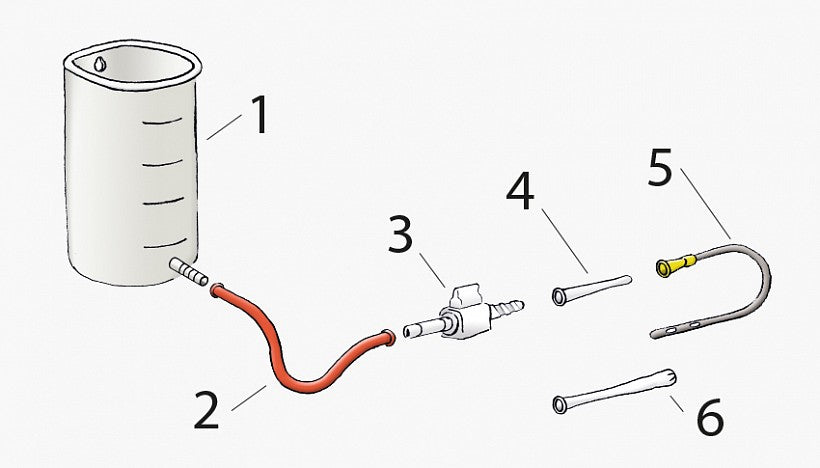 1
2
3
4
5
6